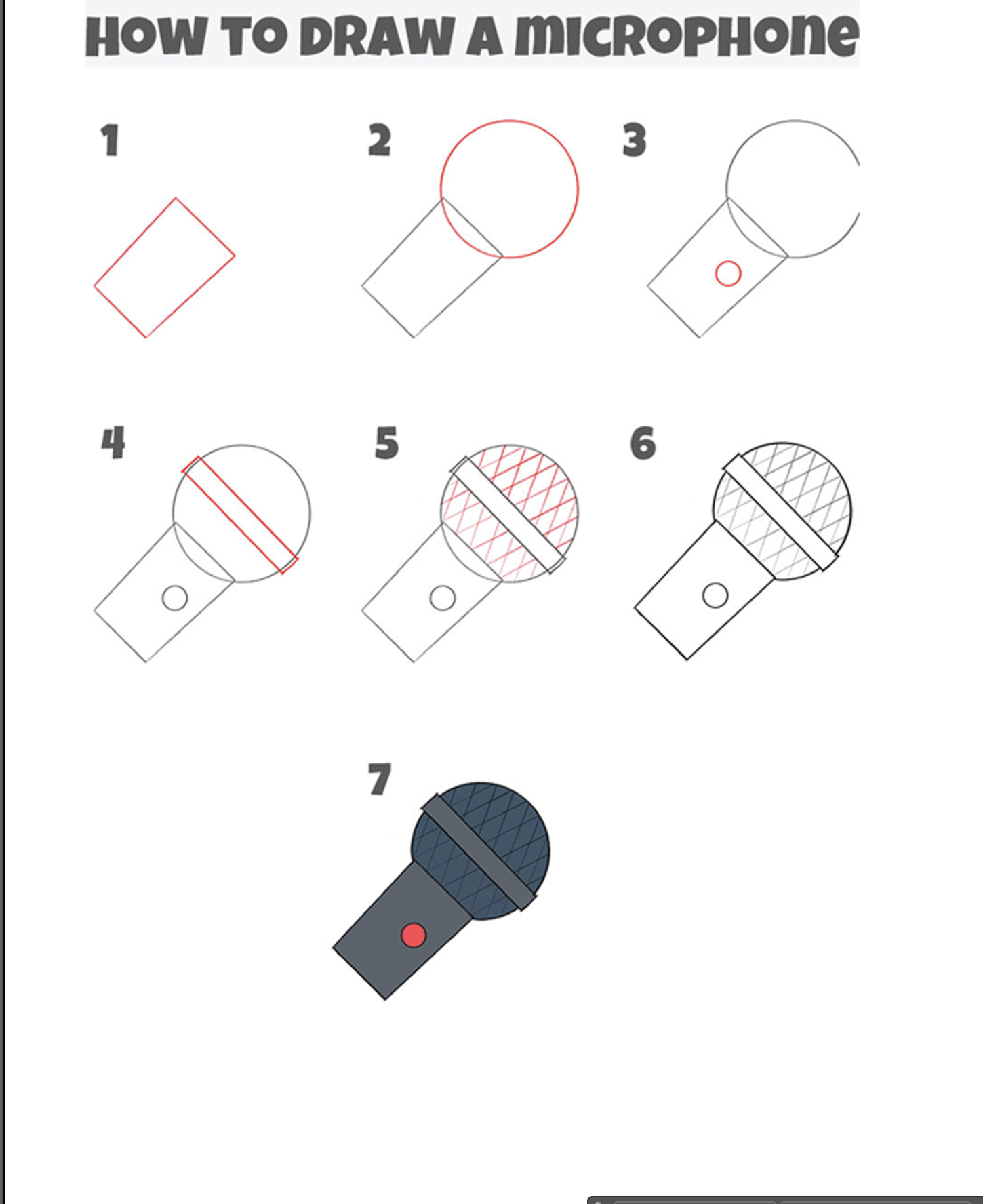 HOW TO DRAW A MICROPHONE

1

2

3

4

5

6

7